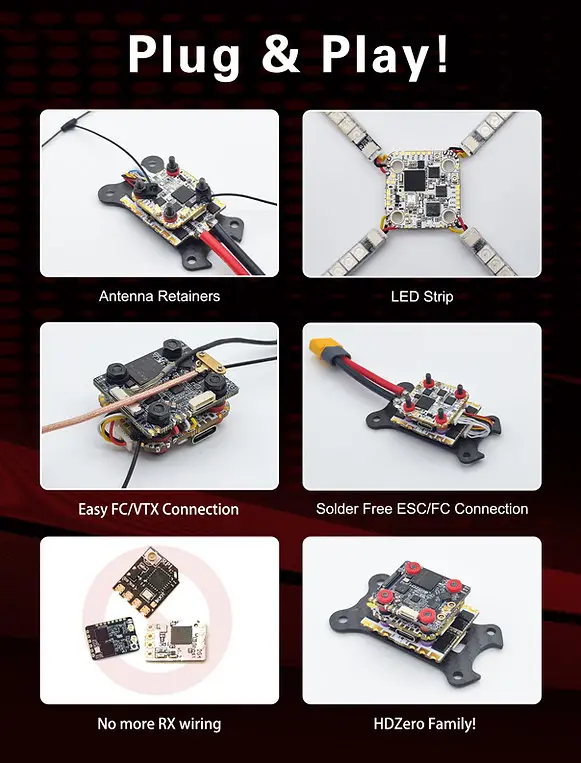 Plug & Play!

Antenna Retainers

LED Strip

Easy FC/VTX Connection

Solder Free ESC/FC Connection

No more RX wiring

HDZero Family!