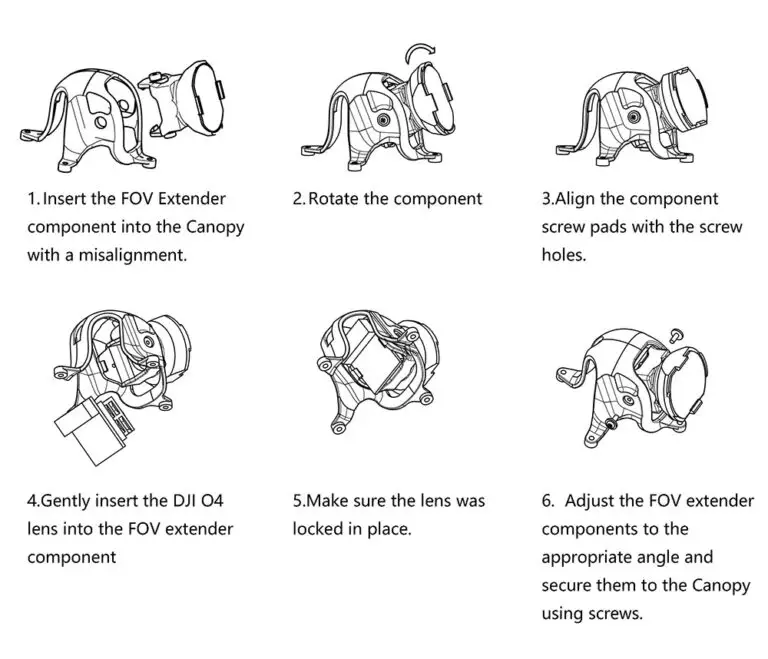 1. Insert the FOV Extender component into the Canopy with a misalignment.

2. Rotate the component

3.Align the component screw pads with the screw holes.

4.Gently insert the DJI O4 lens into the FOV extender component

5.Make sure the lens was locked in place.

6. Adjust the FOV extender components to the appropriate angle and secure them to the Canopy using screws.